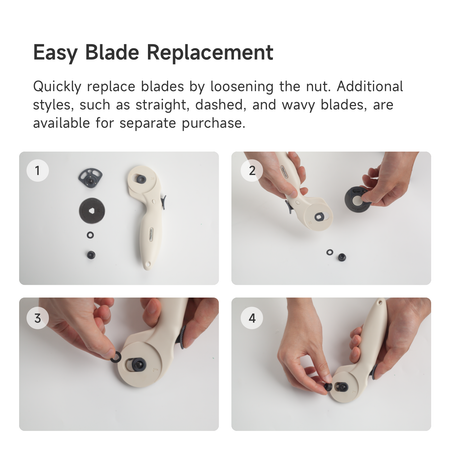 Easy Blade Replacement

Quickly replace blades by loosening the nut. Additional styles, such as straight, dashed, and wavy blades, are available for separate purchase.

1

2

3

4